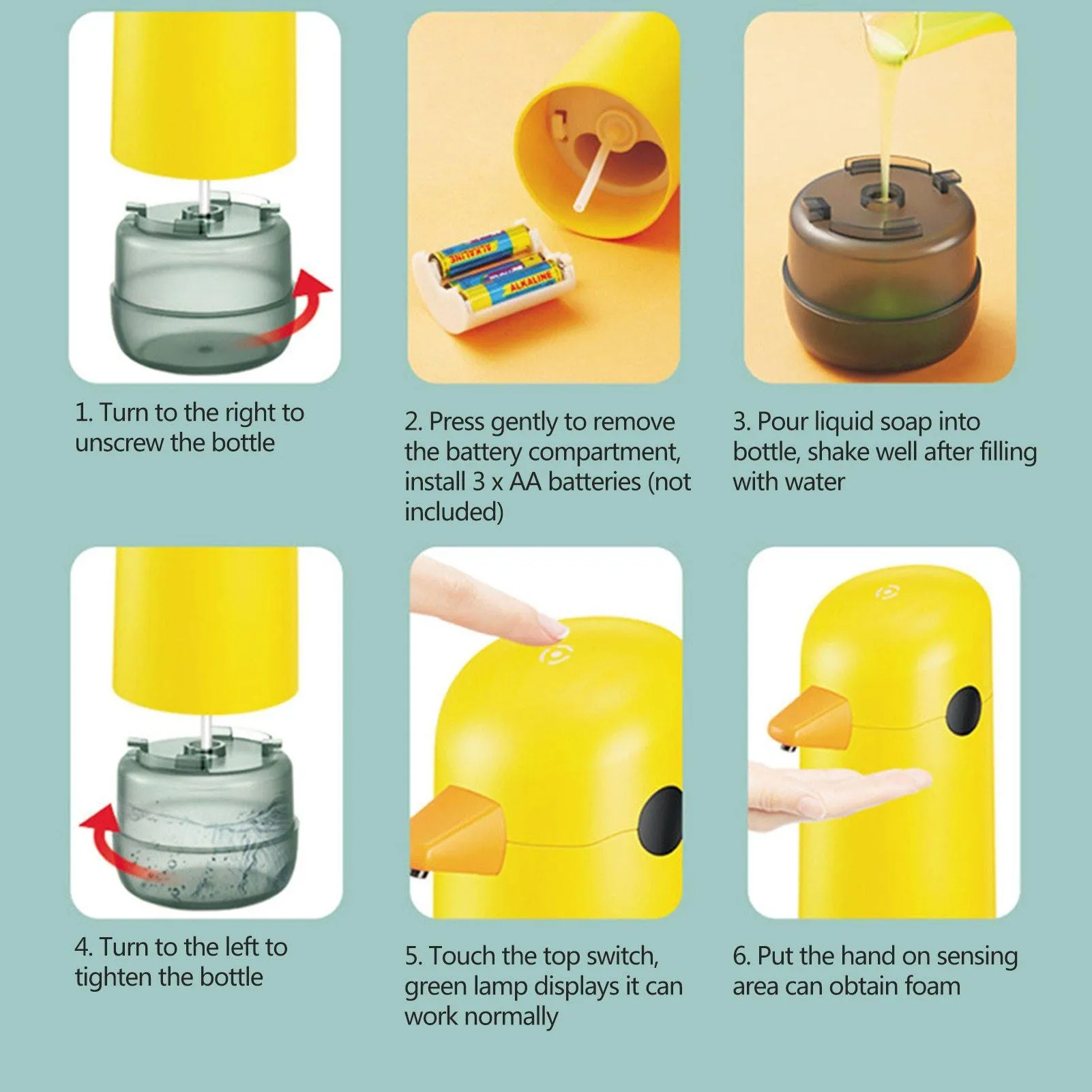 ALKALINE
ALKALINE

1. Turn to the right to unscrew the bottle

2. Press gently to remove the battery compartment, install 3 x AA batteries (not included)

3. Pour liquid soap into bottle, shake well after filling with water

4. Turn to the left to tighten the bottle

5. Touch the top switch, green lamp displays it can work normally

6. Put the hand on sensing area can obtain foam